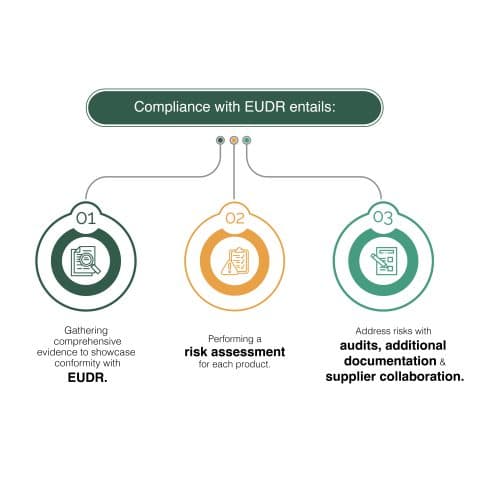 Compliance with EUDR entails:

01

Gathering comprehensive evidence to showcase conformity with EUDR.

02

Performing a risk assessment for each product.

03

Address risks with audits, additional documentation & supplier collaboration.