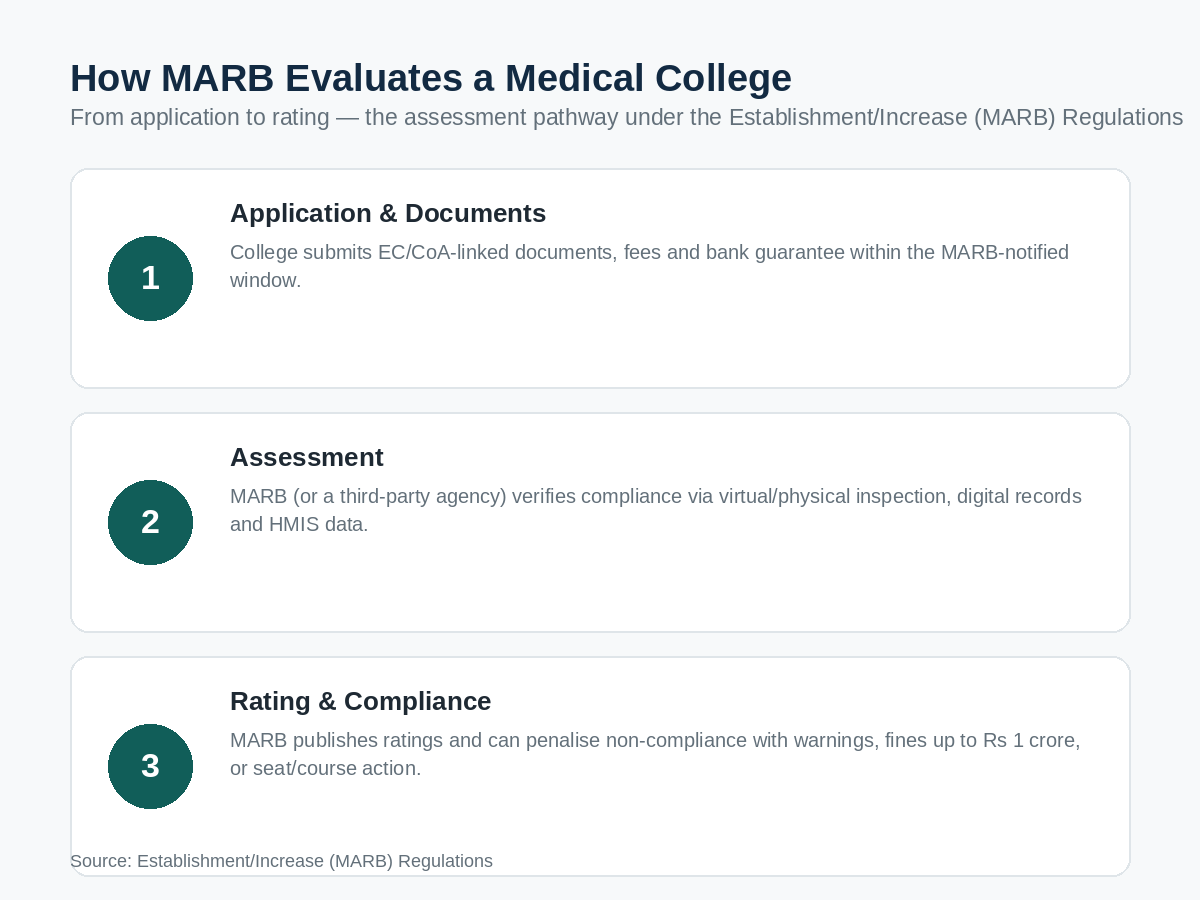 How MARB Evaluates a Medical College

From application to rating — the assessment pathway under the Establishment/Increase (MARB) Regulations

1

Application & Documents

College submits EC/CoA-linked documents, fees and bank guarantee within the MARB-notified window.

2

Assessment

MARB (or a third-party agency) verifies compliance via virtual/physical inspection, digital records and HMIS data.

3

Rating & Compliance

MARB publishes ratings and can penalise non-compliance with warnings, fines up to Rs 1 crore, or seat/course action.

Source: Establishment/Increase (MARB) Regulations