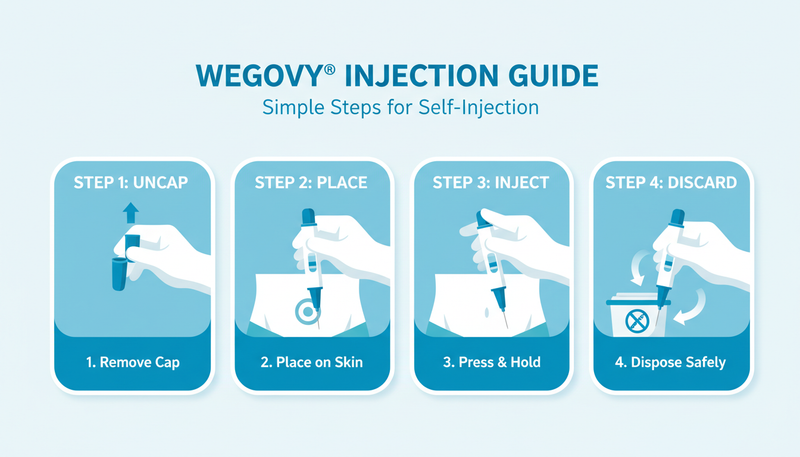 WEGOVY® INJECTION GUIDE
Simple Steps for Self-Injection

STEP 1: UNCAP
1. Remove Cap

STEP 2: PLACE
2. Place on Skin

STEP 3: INJECT
3. Press & Hold

STEP 4: DISCARD
4. Dispose Safely