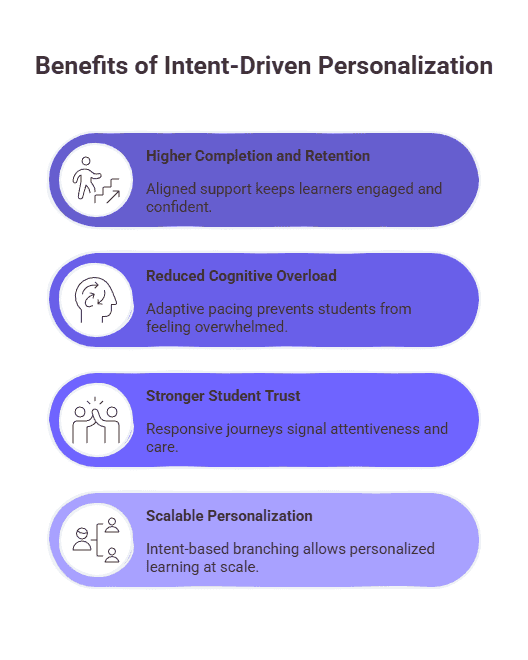 Benefits of Intent-Driven Personalization

Higher Completion and Retention

Aligned support keeps learners engaged and confident.

Reduced Cognitive Overload

Adaptive pacing prevents students from feeling overwhelmed.

Stronger Student Trust

Responsive journeys signal attentiveness and care.

Scalable Personalization

Intent-based branching allows personalized learning at scale.