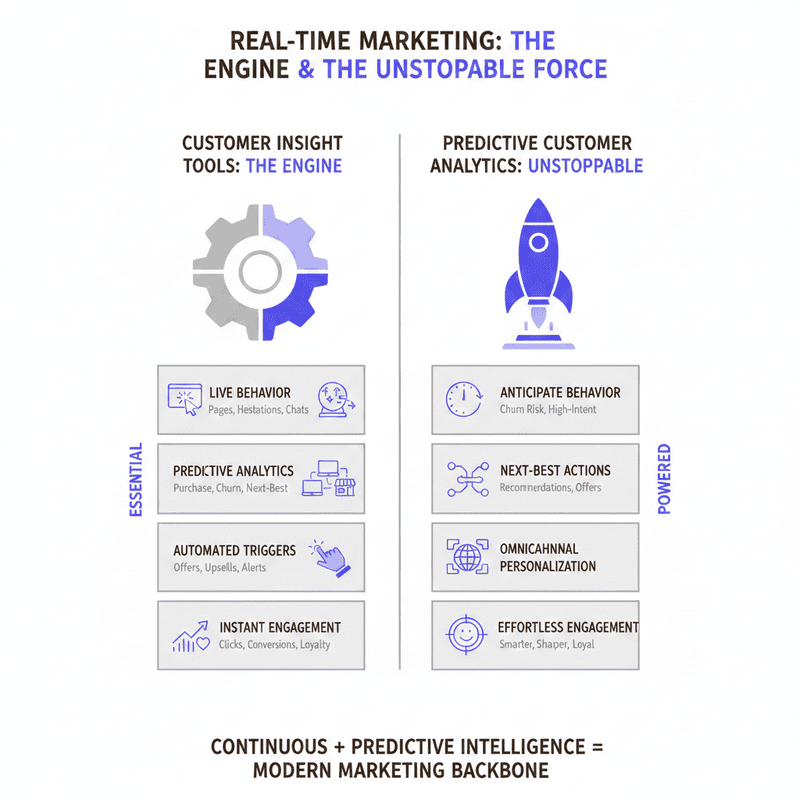 REAL-TIME MARKETING: THE ENGINE & THE UNSTOPABLE FORCE

CUSTOMER INSIGHT TOOLS: THE ENGINE

ESSENTIAL

LIVE BEHAVIOR
Pages, Hestations, Chats

PREDICTIVE ANALYTICS
Purchase, Churn, Next-Best

AUTOMATED TRIGGERS
Offers, Upsells, Alerts

INSTANT ENGAGEMENT
Clicks, Conversions, Loyalty

PREDICTIVE CUSTOMER ANALYTICS: UNSTOPPABLE

POWERED

ANTICIPATE BEHAVIOR
Churn Risk, High-Intent

NEXT-BEST ACTIONS
Recommendations, Offers

OMNICAHNNAL PERSONALIZATION

EFFORTLESS ENGAGEMENT
Smarter, Shaper, Loyal

CONTINUOUS + PREDICTIVE INTELLIGENCE = MODERN MARKETING BACKBONE