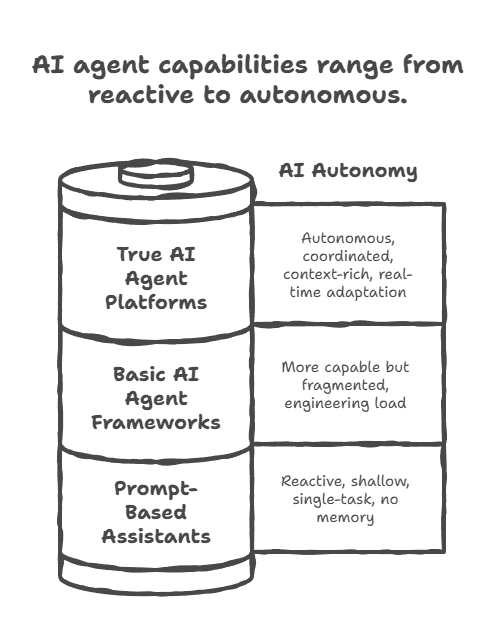 AI agent capabilities range from reactive to autonomous.

AI Autonomy

True AI Agent Platforms

Autonomous, coordinated, context-rich, real-time adaptation

Basic AI Agent Frameworks

More capable but fragmented, engineering load

Prompt-Based Assistants

Reactive, shallow, single-task, no memory