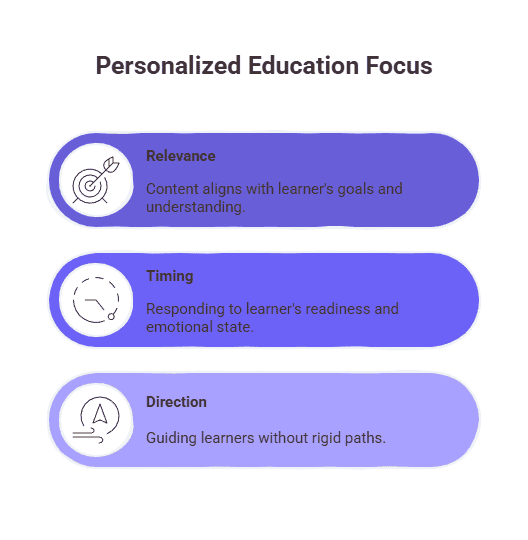 Personalized Education Focus

Relevance

Content aligns with learner's goals and understanding.

Timing

Responding to learner's readiness and emotional state.

Direction

Guiding learners without rigid paths.