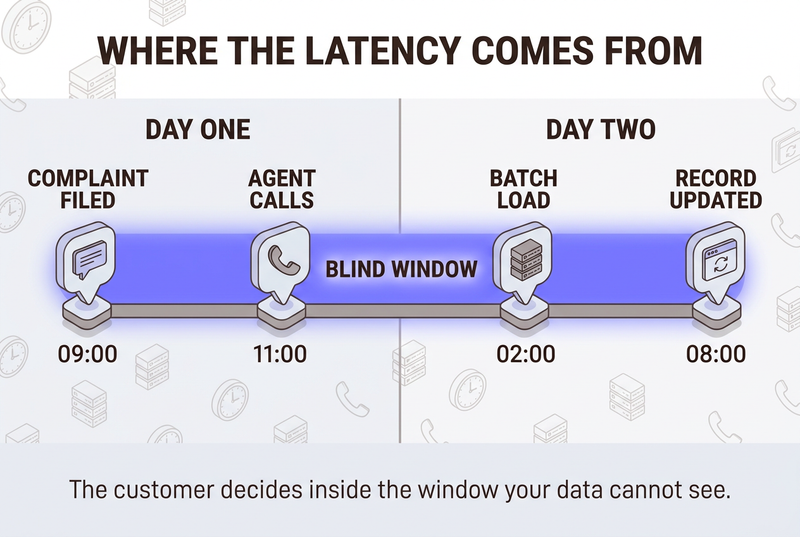 WHERE THE LATENCY COMES FROM

DAY ONE

COMPLAINT FILED

AGENT CALLS

BLIND WINDOW

09:00

11:00

DAY TWO

BATCH LOAD

RECORD UPDATED

02:00

08:00

The customer decides inside the window your data cannot see.