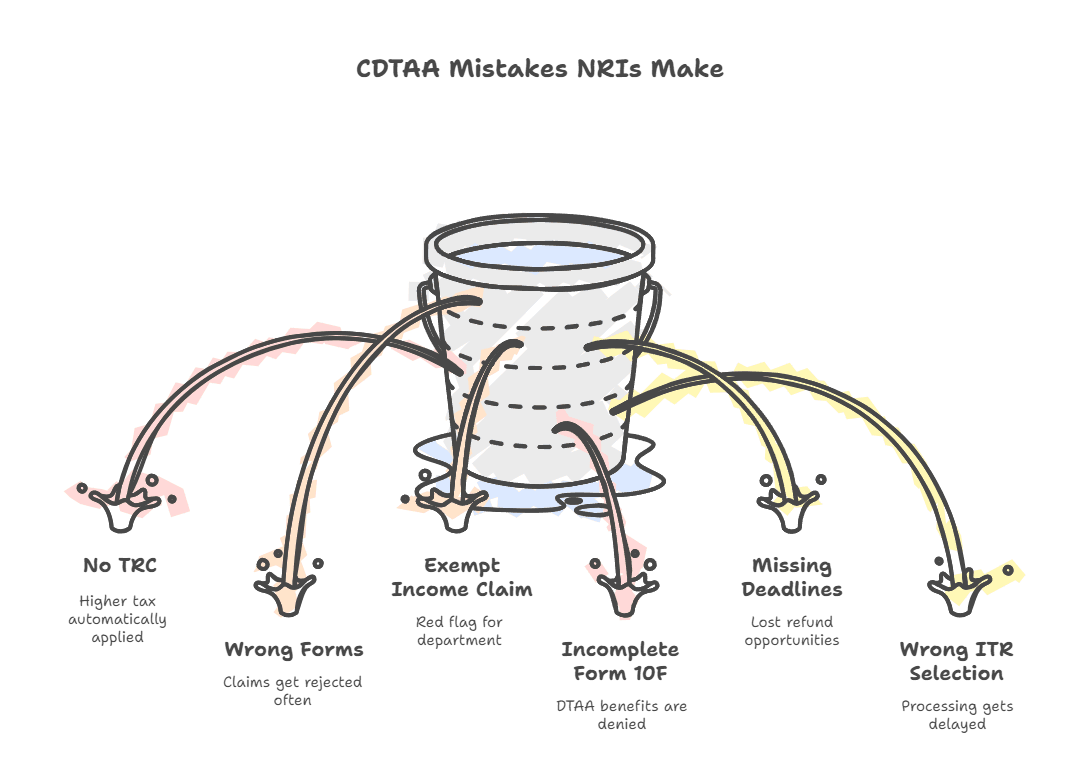 CDTAA Mistakes NRIs Make

No TRC

Higher tax automatically applied

Wrong Forms

Claims get rejected often

Exempt Income Claim

Red flag for department

Incomplete Form 10F

DTAA benefits are denied

Missing Deadlines

Lost refund opportunities

Wrong ITR Selection

Processing gets delayed