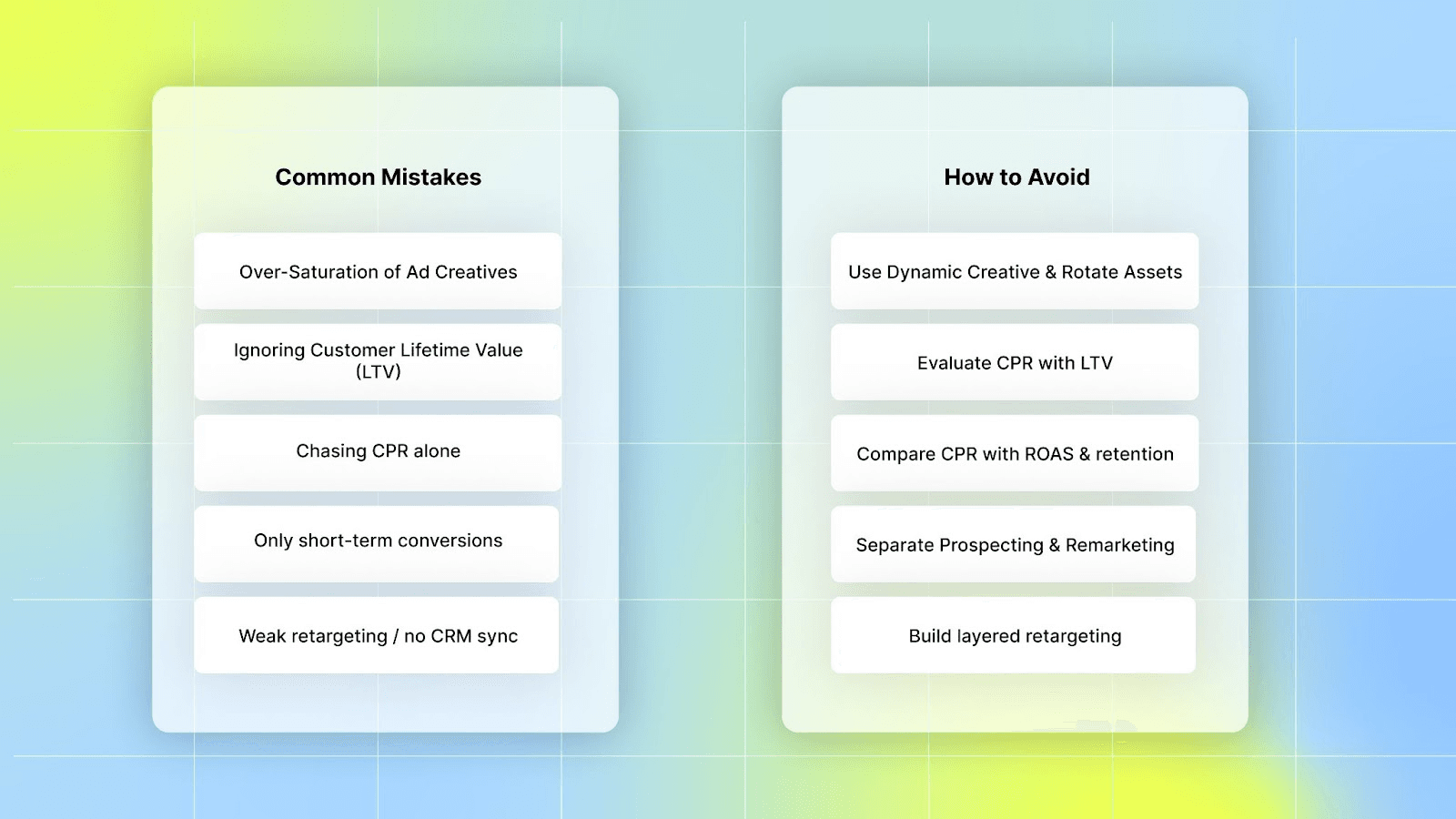 Common Mistakes

Over-Saturation of Ad Creatives

Ignoring Customer Lifetime Value (LTV)

Chasing CPR alone

Only short-term conversions

Weak retargeting / no CRM sync

How to Avoid

Use Dynamic Creative & Rotate Assets

Evaluate CPR with LTV

Compare CPR with ROAS & retention

Separate Prospecting & Remarketing

Build layered retargeting