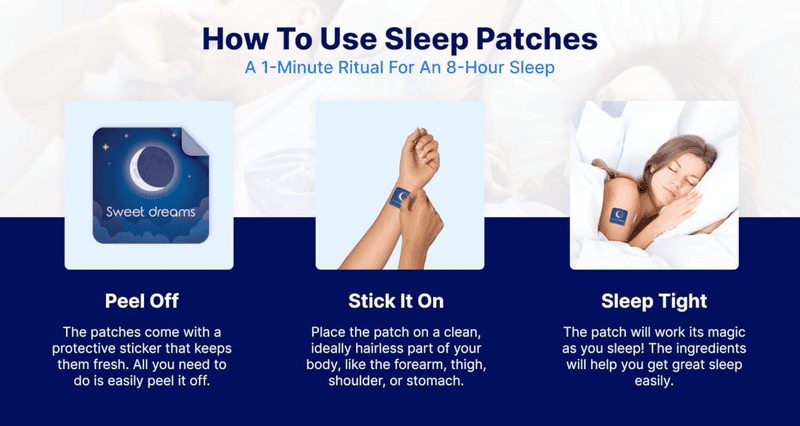 How To Use Sleep Patches
A 1-Minute Ritual For An 8-Hour Sleep

Sweet dreams

Peel Off
The patches come with a protective sticker that keeps them fresh. All you need to do is easily peel it off.

Stick It On
Place the patch on a clean, ideally hairless part of your body, like the forearm, thigh, shoulder, or stomach.

Sleep Tight
The patch will work its magic as you sleep! The ingredients will help you get great sleep easily.