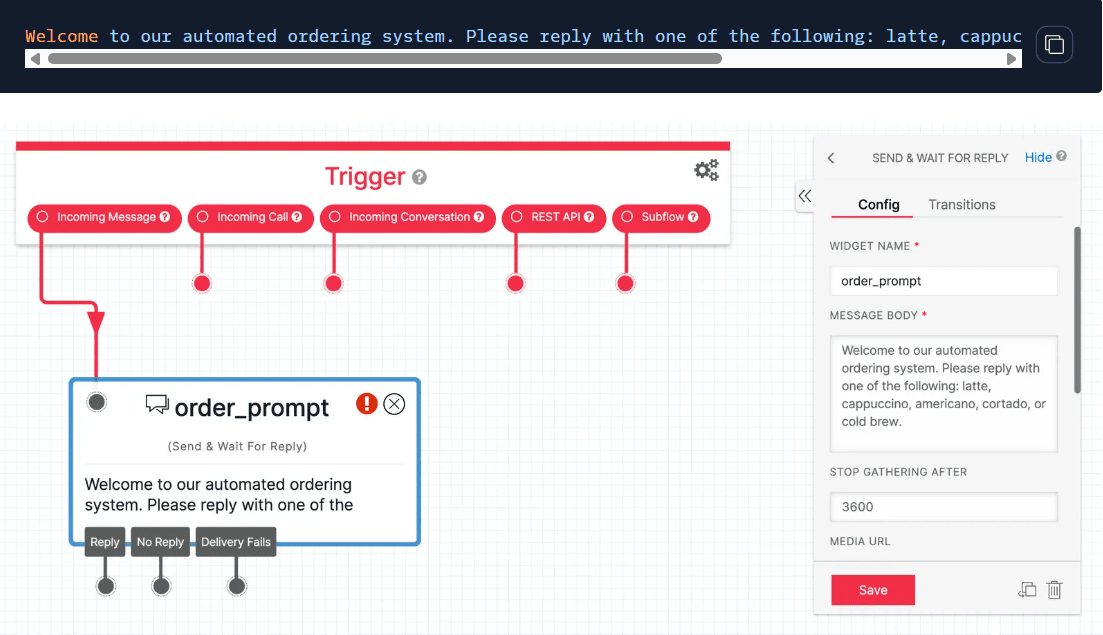 Welcome to our automated ordering system. Please reply with one of the following: latte, cappuc

Trigger

Incoming Message

Incoming Call

Incoming Conversation

REST API

Subflow

order_prompt

(Send & Wait For Reply)

Welcome to our automated ordering system. Please reply with one of the

Reply

No Reply

Delivery Fails

SEND & WAIT FOR REPLY

Hide

Config

Transitions

WIDGET NAME *

order_prompt

MESSAGE BODY *

Welcome to our automated ordering system. Please reply with one of the following: latte, cappuccino, americano, cortado, or cold brew.

STOP GATHERING AFTER

3600

MEDIA URL

Save