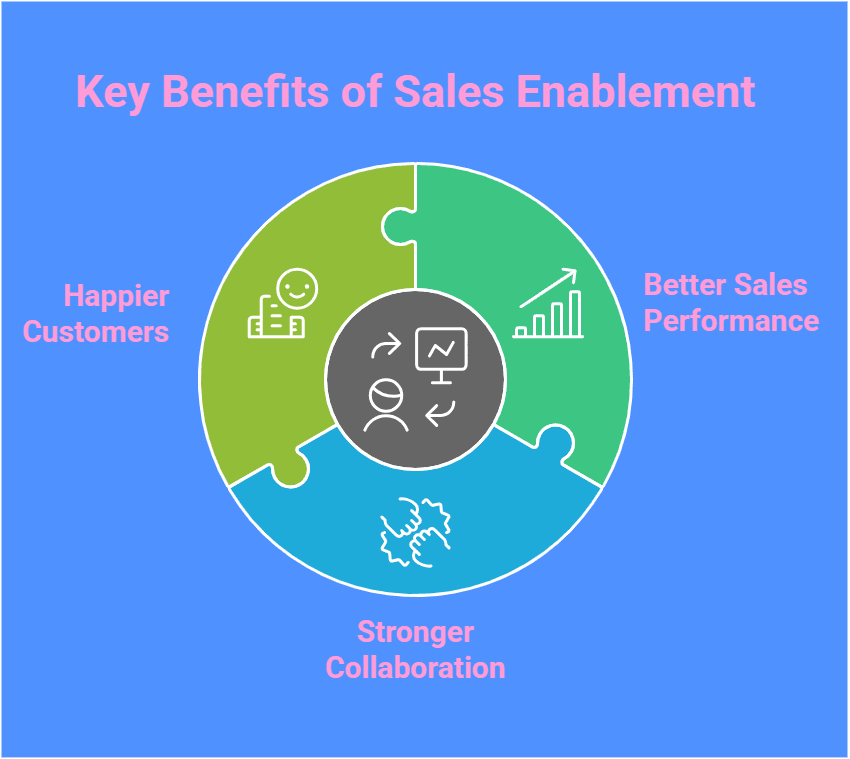 Key Benefits of Sales Enablement

Happier Customers

Better Sales Performance

Stronger Collaboration