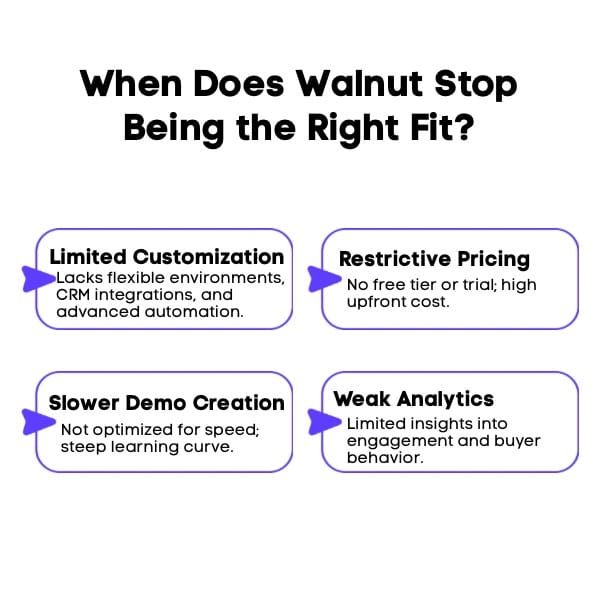 When Does Walnut Stop Being the Right Fit?

Limited Customization
Lacks flexible environments, CRM integrations, and advanced automation.

Restrictive Pricing
No free tier or trial; high upfront cost.

Slower Demo Creation
Not optimized for speed; steep learning curve.

Weak Analytics
Limited insights into engagement and buyer behavior.