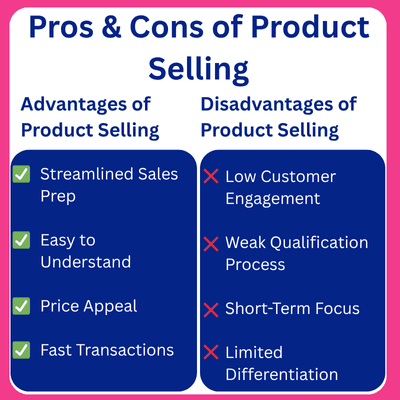 Pros & Cons of Product Selling

Advantages of Product Selling

✅ Streamlined Sales Prep

✅ Easy to Understand

✅ Price Appeal

✅ Fast Transactions

Disadvantages of Product Selling

❌ Low Customer Engagement

❌ Weak Qualification Process

❌ Short-Term Focus

❌ Limited Differentiation