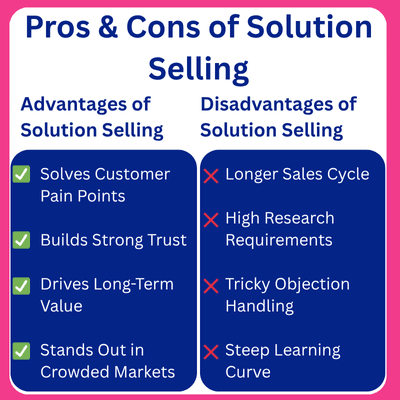 Pros & Cons of Solution Selling

Advantages of Solution Selling

✅ Solves Customer Pain Points

✅ Builds Strong Trust

✅ Drives Long-Term Value

✅ Stands Out in Crowded Markets

Disadvantages of Solution Selling

❌ Longer Sales Cycle

❌ High Research Requirements

❌ Tricky Objection Handling

❌ Steep Learning Curve