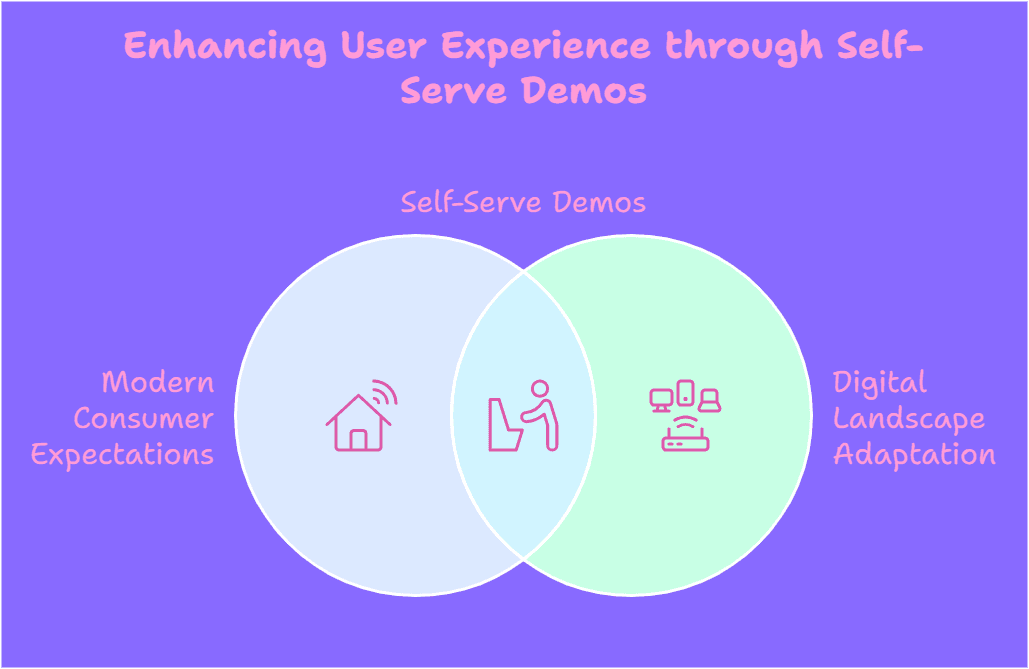 Enhancing User Experience through Self-Serve Demos

Self-Serve Demos

Modern Consumer Expectations

Digital Landscape Adaptation